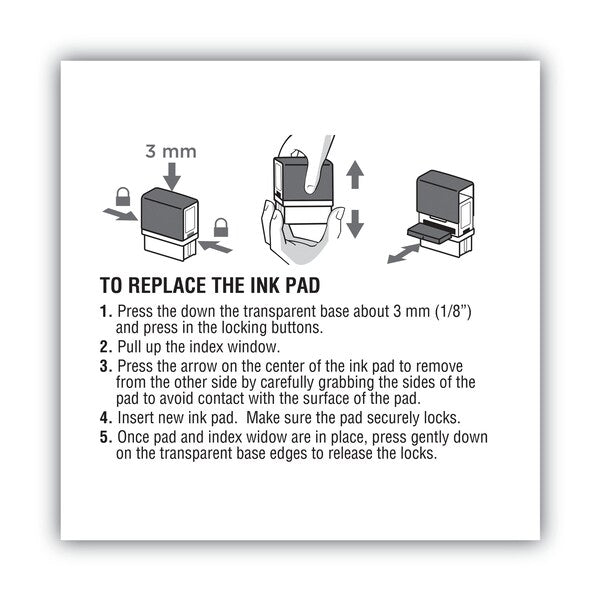 3 mm

TO REPLACE THE INK PAD

1. Press the down the transparent base about 3 mm (1/8") and press in the locking buttons.

2. Pull up the index window.

3. Press the arrow on the center of the ink pad to remove from the other side by carefully grabbing the sides of the pad to avoid contact with the surface of the pad.

4. Insert new ink pad.  Make sure the pad securely locks.

5. Once pad and index widow are in place, press gently down on the transparent base edges to release the locks.